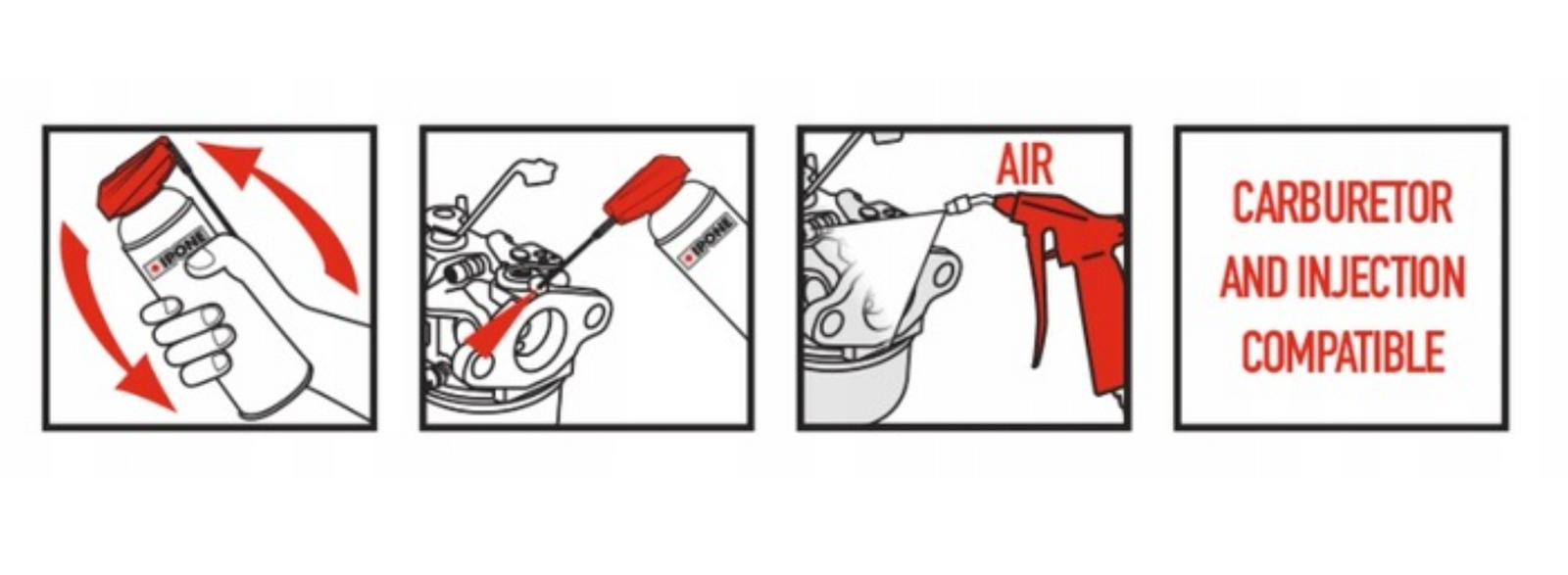 IPONE

IPONE

AIR

CARBURETOR AND INJECTION COMPATIBLE